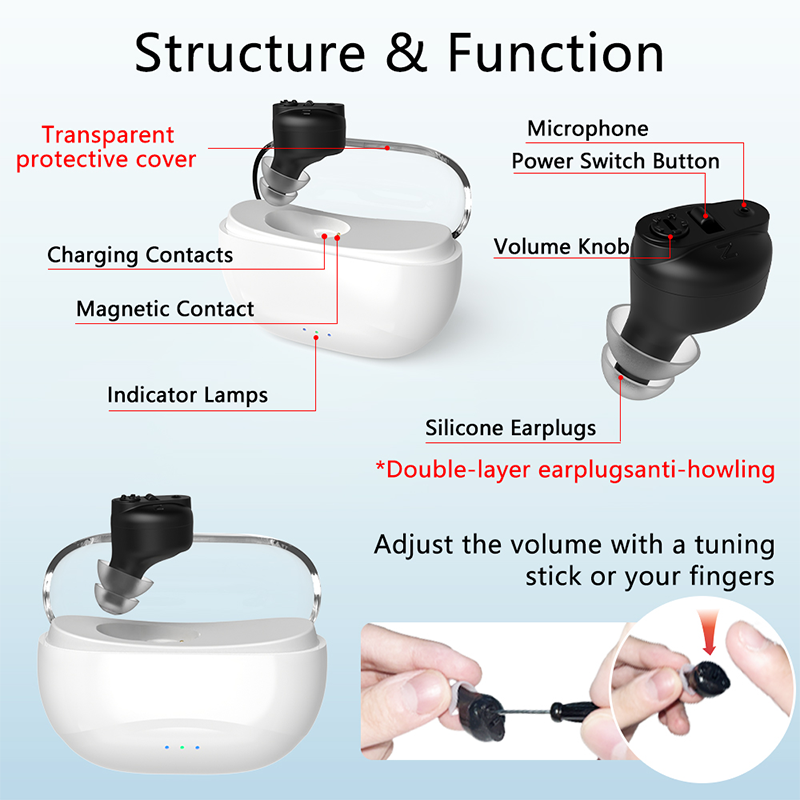 Structure & Function

Transparent protective cover

Charging Contacts

Magnetic Contact

Indicator Lamps

Microphone

Power Switch Button

Volume Knob

Silicone Earplugs

*Double-layer earplugsanti-howling

Adjust the volume with a tuning stick or your fingers